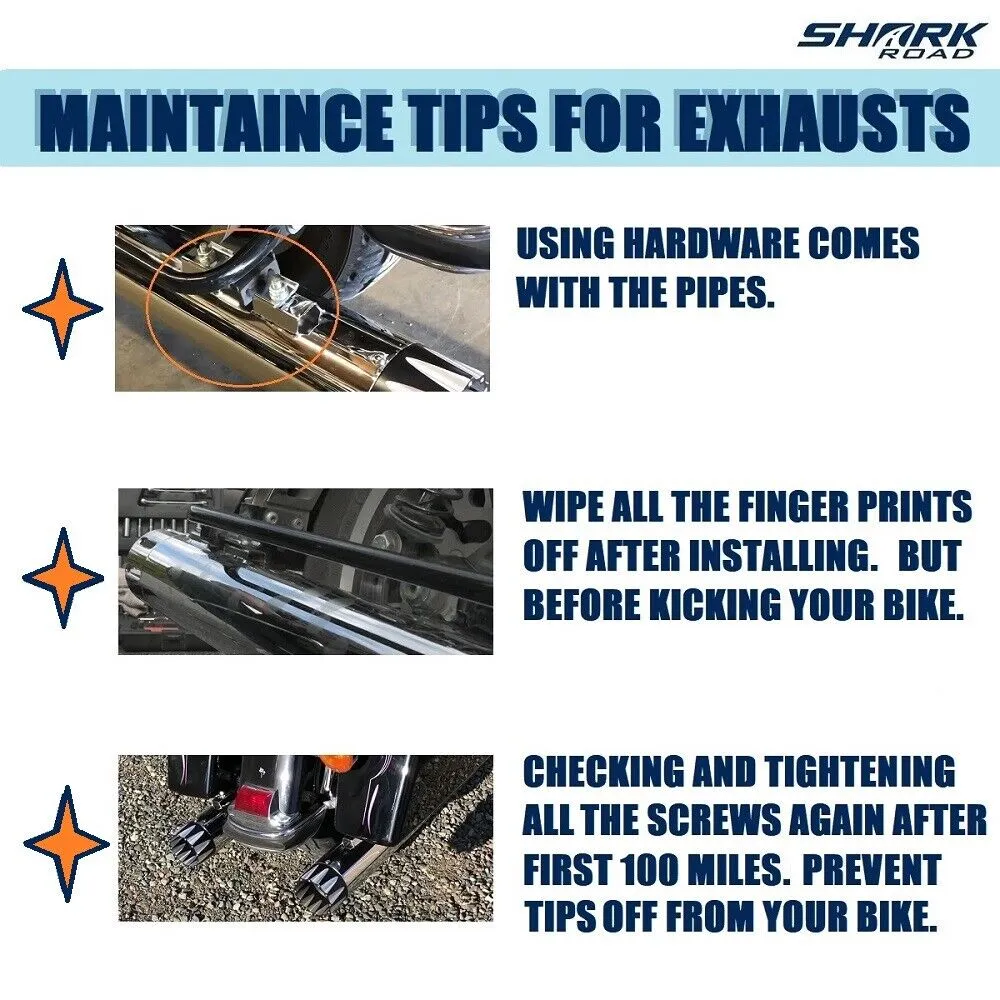 SHARK ROAD

MAINTAINCE TIPS FOR EXHAUSTS

USING HARDWARE COMES WITH THE PIPES.

WIPE ALL THE FINGER PRINTS OFF AFTER INSTALLING. BUT BEFORE KICKING YOUR BIKE.

CHECKING AND TIGHTENING ALL THE SCREWS AGAIN AFTER FIRST 100 MILES. PREVENT TIPS OFF FROM YOUR BIKE.